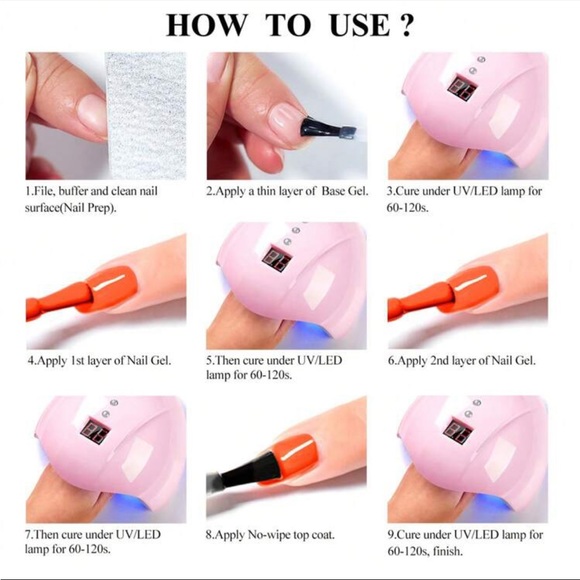 HOW TO USE ?

1.File, buffer and clean nail surface(Nail Prep).

2.Apply a thin layer of Base Gel.

3.Cure under UV/LED lamp for 60-120s.

4.Apply 1st layer of Nail Gel.

5.Then cure under UV/LED lamp for 60-120s.

6.Apply 2nd layer of Nail Gel.

7.Then cure under UV/LED lamp for 60-120s.

8.Apply No-wipe top coat.

9.Cure under UV/LED lamp for 60-120s, finish.